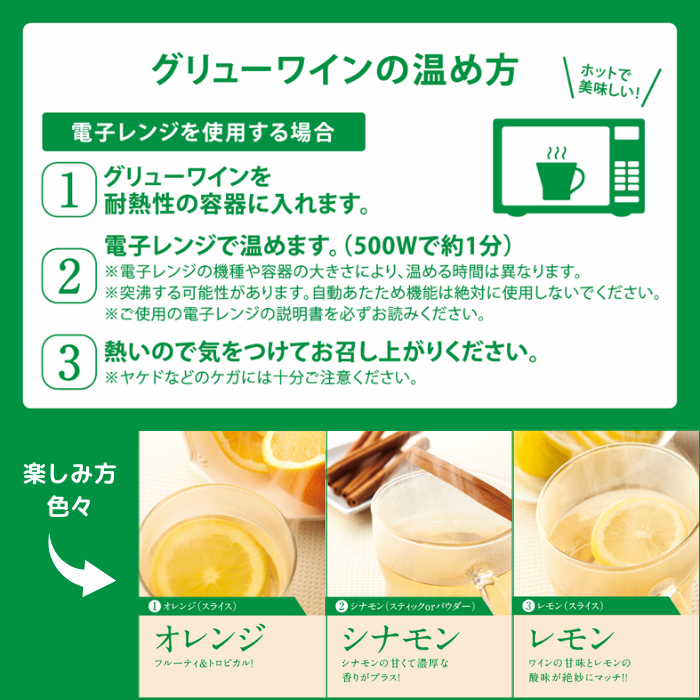 グリューワインの温め方

ホットで美味しい!

電子レンジを使用する場合

1 グリューワインを耐熱性の容器に入れます。

2 電子レンジで温めます。(500Wで約1分)
※電子レンジの機種や容器の大きさにより、温める時間は異なります。
※突沸する可能性があります。自動あたため機能は絶対に使用しないでください。
※ご使用の電子レンジの説明書を必ずお読みください。

3 熱いので気をつけてお召し上がりください。
※ヤケドなどのケガには十分ご注意ください。

楽しみ方色々

1 オレンジ(スライス)
オレンジ
フルーティ&トロピカル!

2 シナモン(スティックorパウダー)
シナモン
シナモンの甘くて濃厚な香りがプラス!

3 レモン(スライス)
レモン
ワインの甘味とレモンの酸味が絶妙にマッチ!!